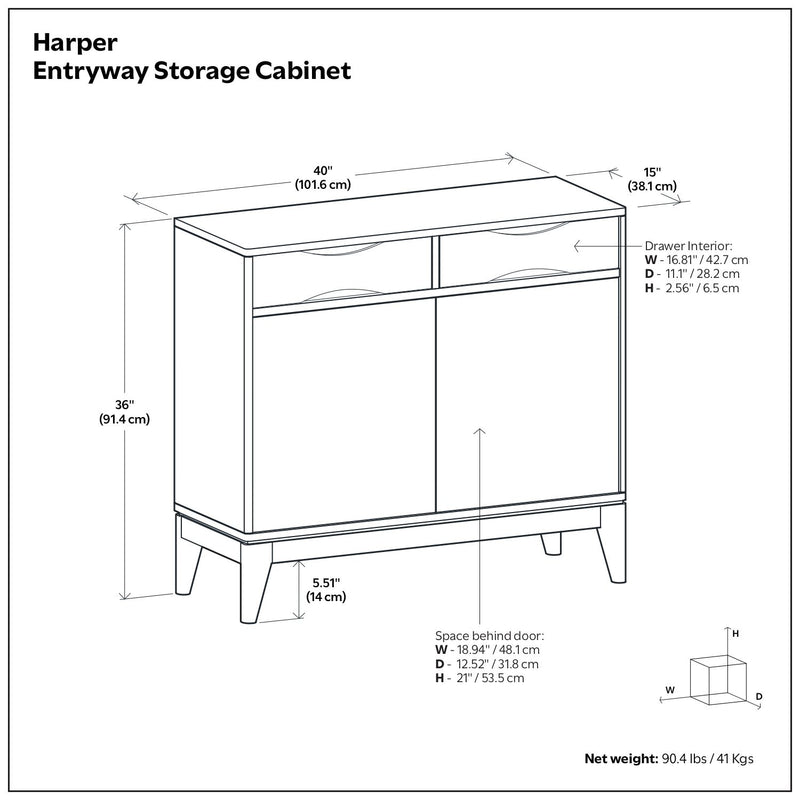 Harper
Entryway Storage Cabinet

40"
(101.6 cm)

15"
(38.1 cm)

Drawer Interior:
W - 16.81" / 42.7 cm
D - 11.1" / 28.2 cm
H - 2.56" / 6.5 cm

36"
(91.4 cm)

5.51"
(14 cm)

Space behind door:
W - 18.94" / 48.1 cm
D - 12.52" / 31.8 cm
H - 21" / 53.5 cm

H
W
D

Net weight: 90.4 lbs / 41 Kgs