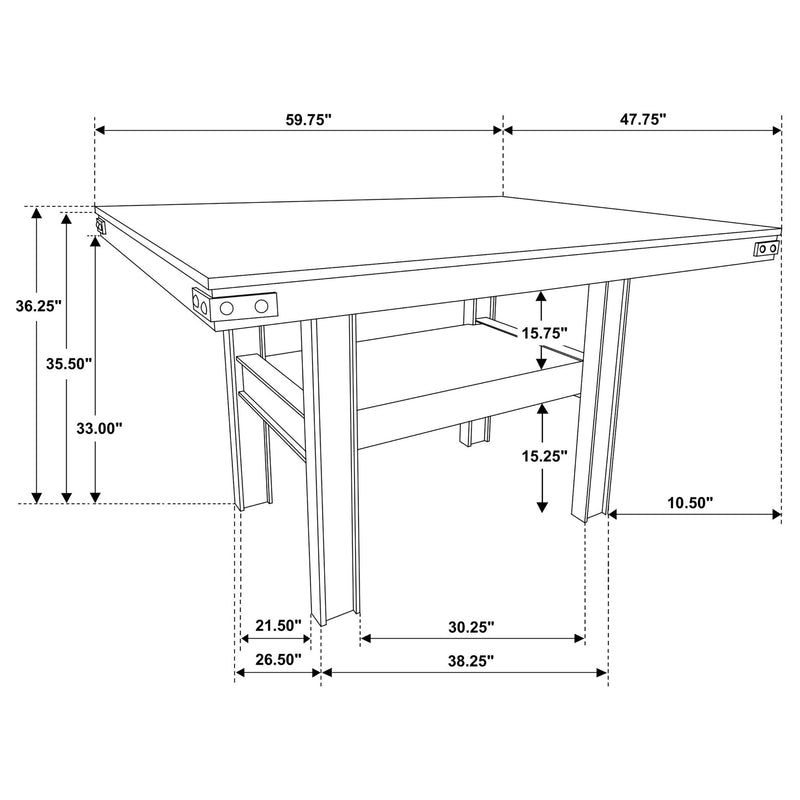 59.75"
47.75"
36.25"
35.50"
33.00"
15.75"
15.25"
10.50"
21.50"
30.25"
26.50"
38.25"