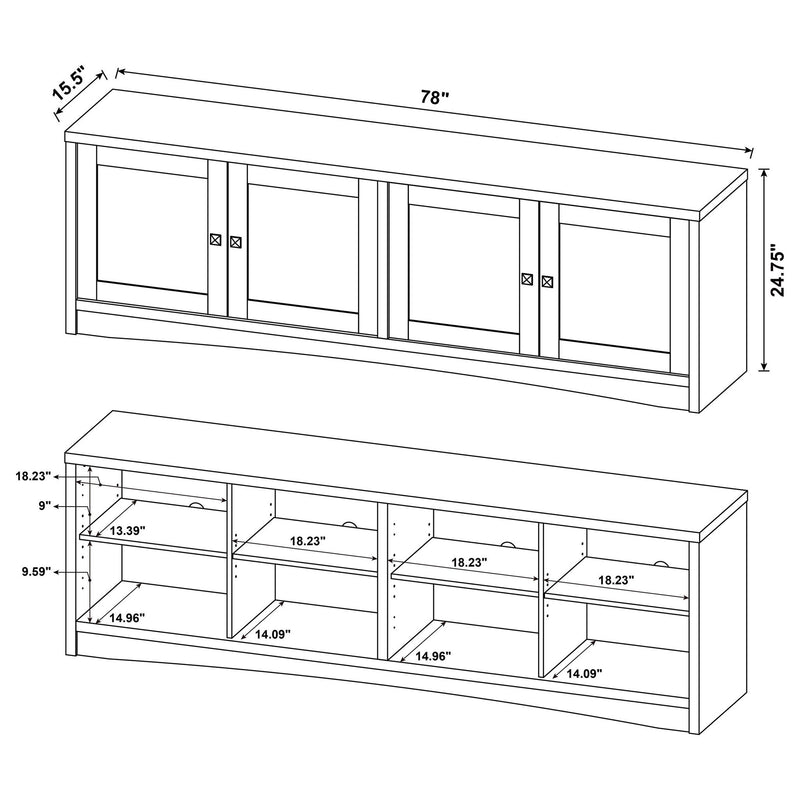 15.5"
78"
24.75"
18.23"
9"
13.39"
18.23"
18.23"
18.23"
9.59"
14.96"
14.09"
14.96"
14.09"