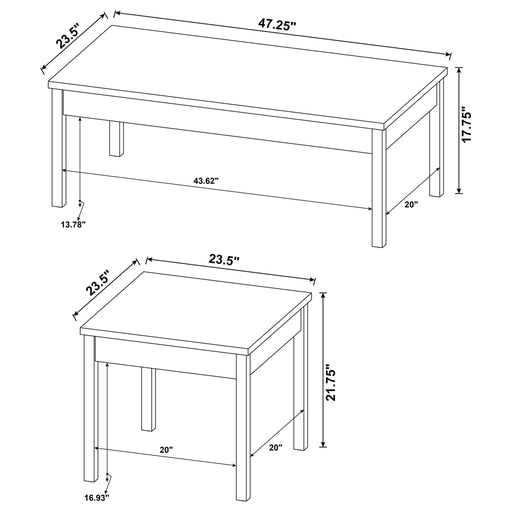 23.5"
47.25"
17.75"
43.62"
20"
13.78"
23.5"
23.5"
21.75"
20"
20"
16.93"