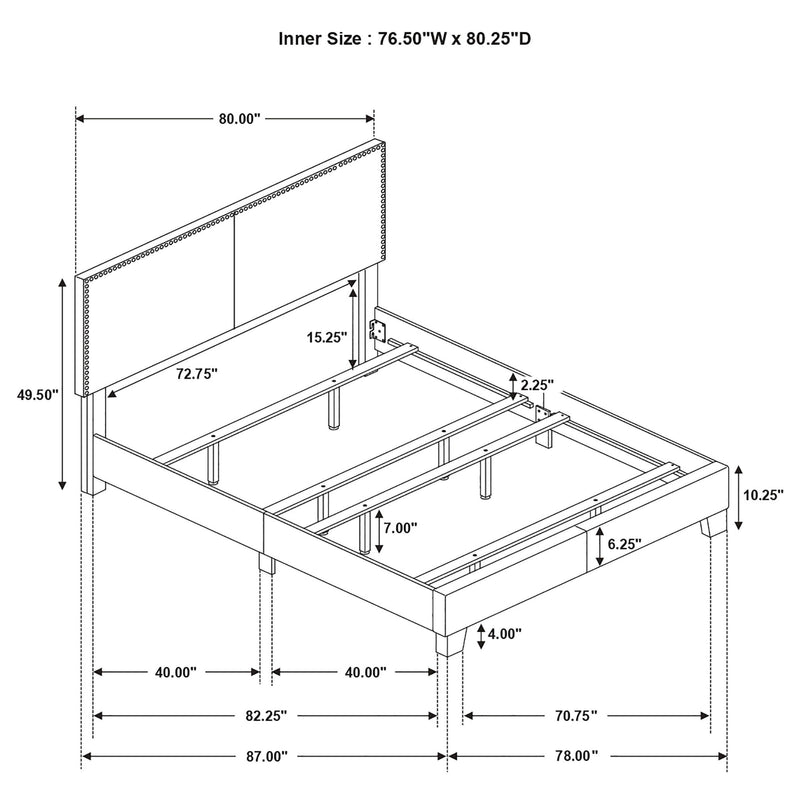 Inner Size : 76.50"W x 80.25"D

80.00"

15.25"

72.75"

49.50"

2.25"

10.25"

7.00"

6.25"

4.00"

40.00"

40.00"

82.25"

70.75"

87.00"

78.00"