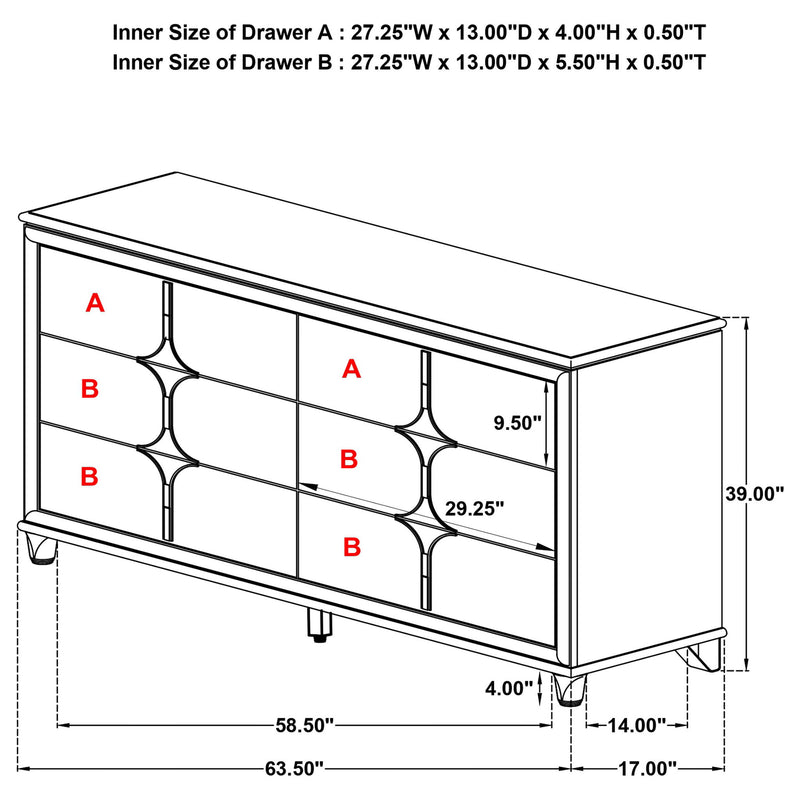 Inner Size of Drawer A : 27.25"W x 13.00"D x 4.00"H x 0.50"T
Inner Size of Drawer B : 27.25"W x 13.00"D x 5.50"H x 0.50"T

A
B
B
A
B
B
9.50"
29.25"
39.00"
4.00"
58.50"
14.00"
63.50"
17.00"