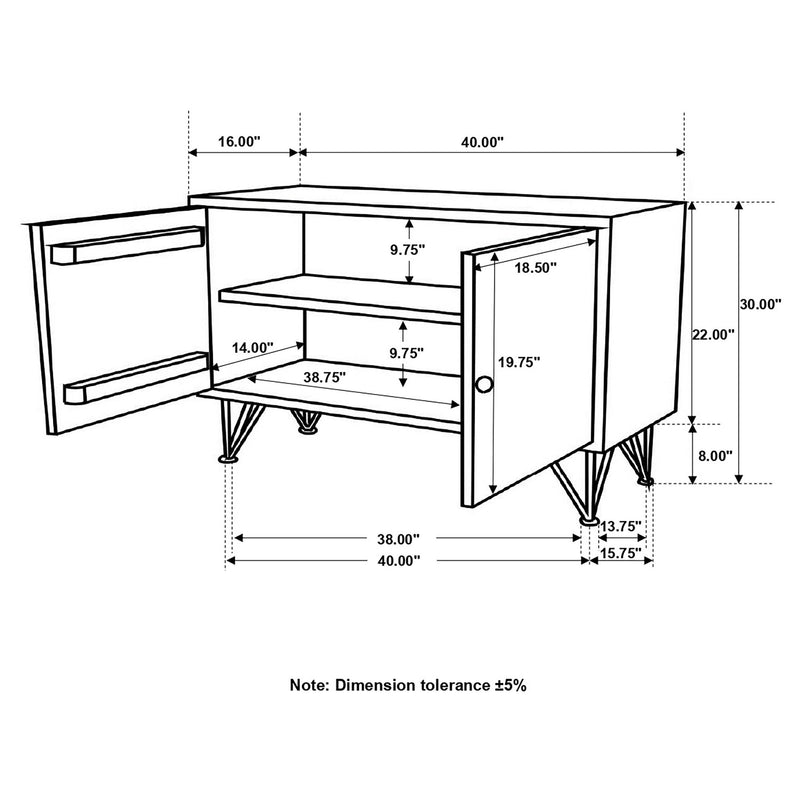 16.00"
40.00"
9.75"
18.50"
30.00"
22.00"
14.00"
9.75"
19.75"
38.75"
8.00"
38.00"
13.75"
40.00"
15.75"

Note: Dimension tolerance ±5%