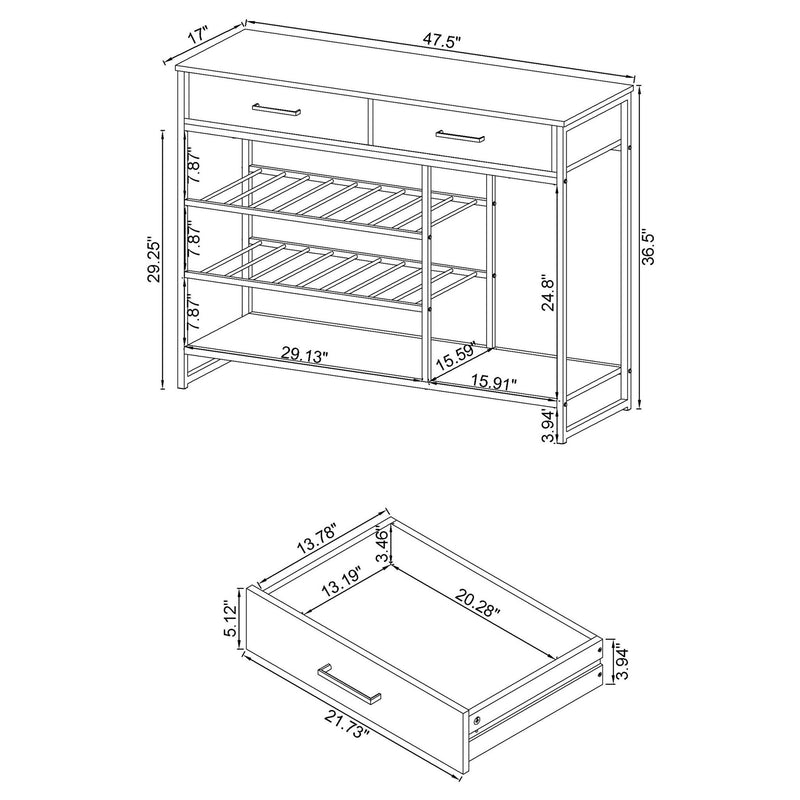 17"
47.5"
7.87"
7.87"
7.87"
29.25"
36.5"
24.8"
29.13"
15.59"
15.91"
3.94"

13.78"
3.46"
13.19"
20.28"
5.12"
3.94"
21.73"