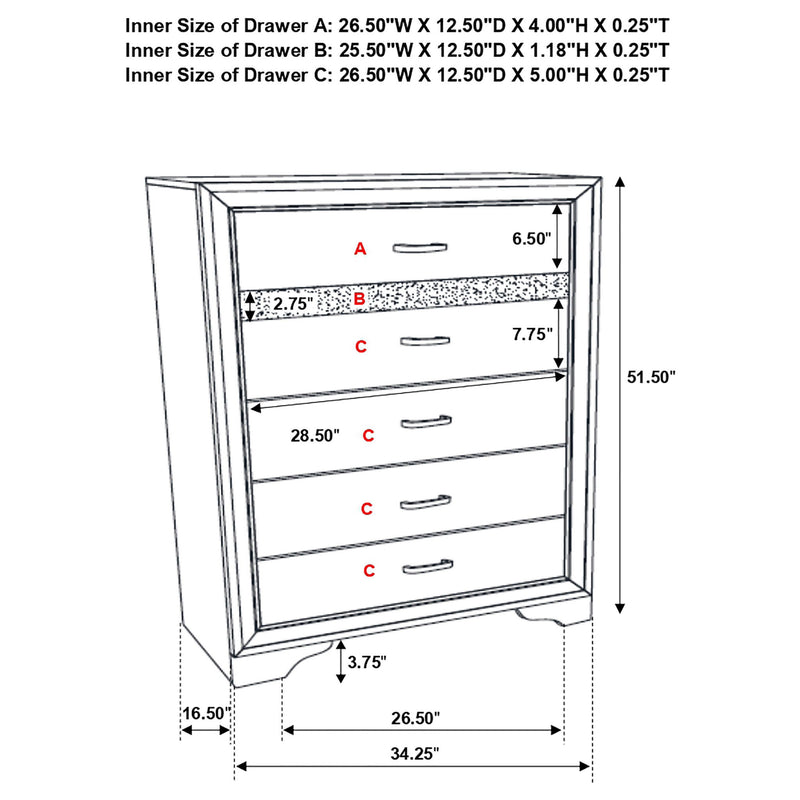 Inner Size of Drawer A: 26.50"W X 12.50"D X 4.00"H X 0.25"T
Inner Size of Drawer B: 25.50"W X 12.50"D X 1.18"H X 0.25"T
Inner Size of Drawer C: 26.50"W X 12.50"D X 5.00"H X 0.25"T

A
6.50"
2.75"
B
C
7.75"
51.50"
28.50"
C
C
C
3.75"
16.50"
26.50"
34.25"