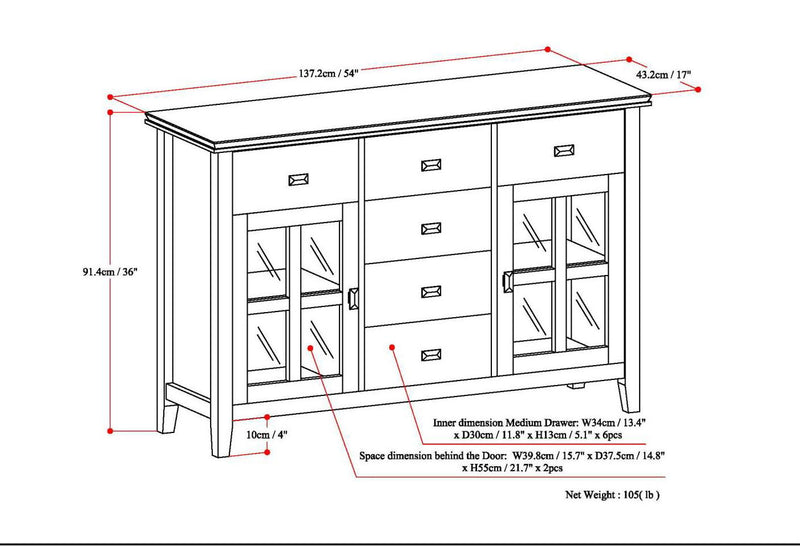 137.2cm / 54"

43.2cm / 17"

91.4cm / 36"

10cm / 4"

Inner dimension Medium Drawer: W34cm / 13.4" x D30cm / 11.8" x H13cm / 5.1" x 6pcs

Space dimension behind the Door: W39.8cm / 15.7" x D37.5cm / 14.8" x H55cm / 21.7" x 2pcs

Net Weight : 105( lb )